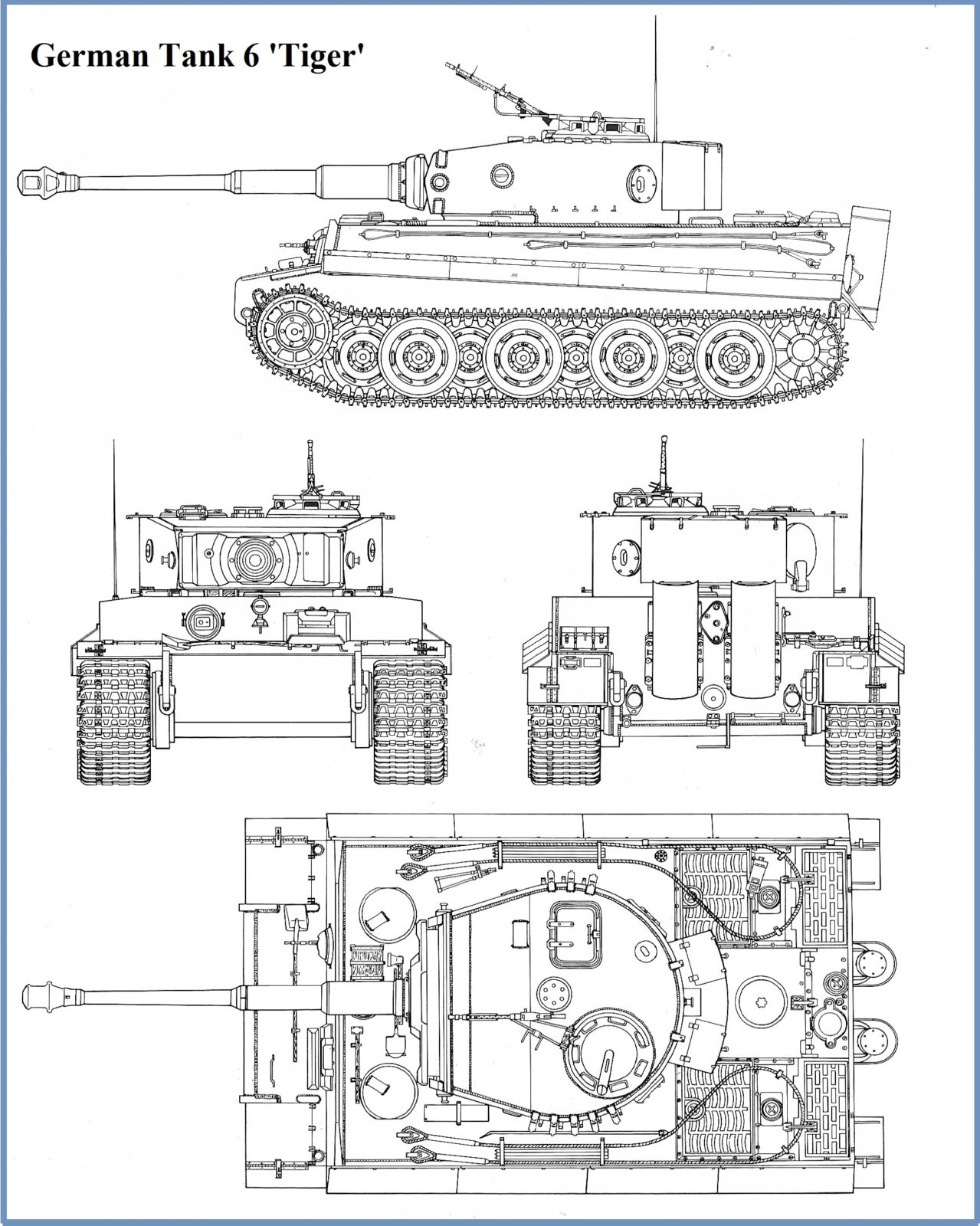 German Tank 6 'Tiger'