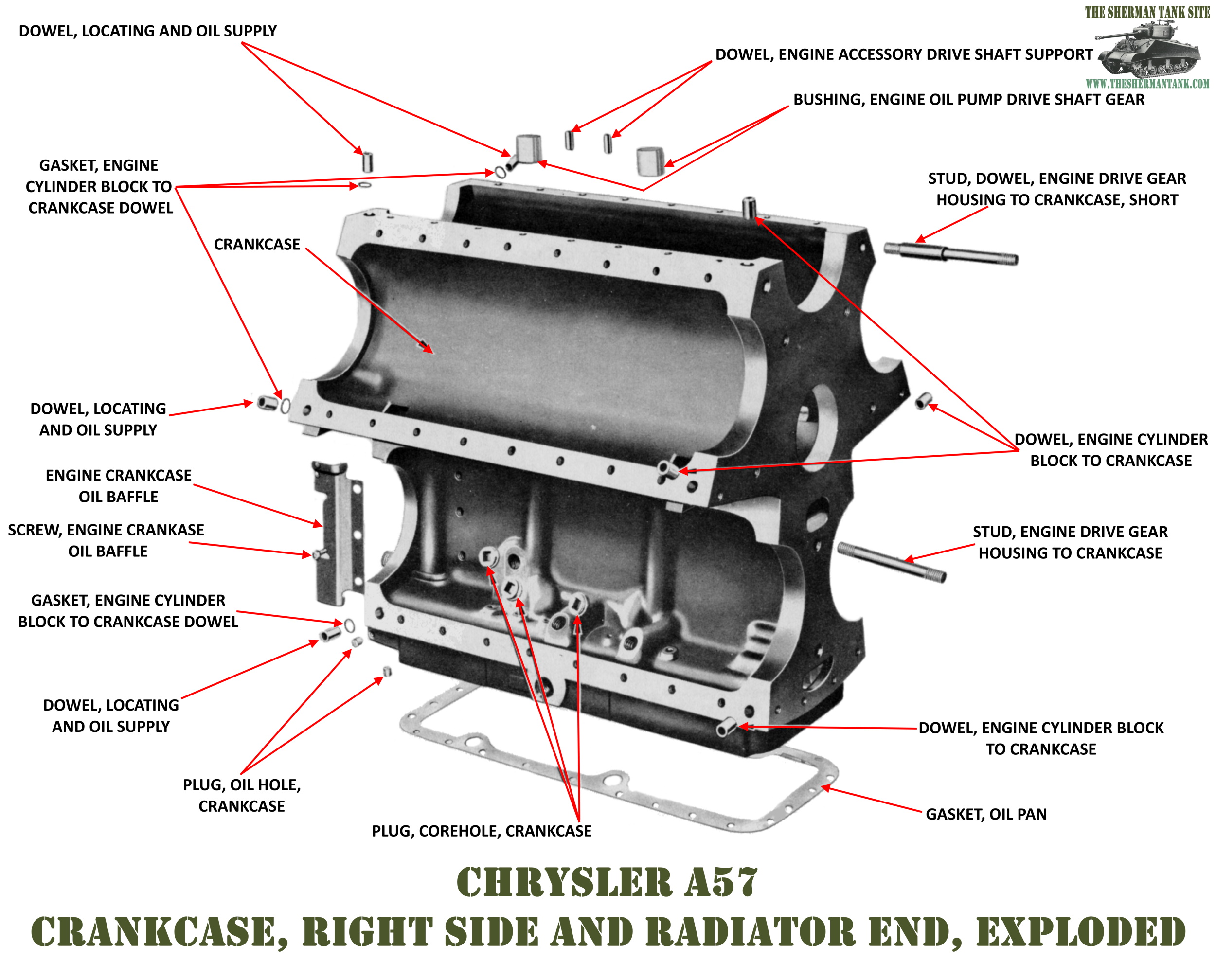 THE SHERMAN TANK SITE

WWW.THESHERMANTANK.COM

DOWEL, LOCATING AND OIL SUPPLY

DOWEL, ENGINE ACCESSORY DRIVE SHAFT SUPPORT

BUSHING, ENGINE OIL PUMP DRIVE SHAFT GEAR

GASKET, ENGINE CYLINDER BLOCK TO CRANKCASE DOWEL

STUD, DOWEL, ENGINE DRIVE GEAR HOUSING TO CRANKCASE, SHORT

CRANKCASE

DOWEL, LOCATING AND OIL SUPPLY

DOWEL, ENGINE CYLINDER BLOCK TO CRANKCASE

ENGINE CRANKCASE OIL BAFFLE

SCREW, ENGINE CRANKASE OIL BAFFLE

STUD, ENGINE DRIVE GEAR HOUSING TO CRANKCASE

GASKET, ENGINE CYLINDER BLOCK TO CRANKCASE DOWEL

DOWEL, LOCATING AND OIL SUPPLY

DOWEL, ENGINE CYLINDER BLOCK TO CRANKCASE

PLUG, OIL HOLE, CRANKCASE

GASKET, OIL PAN

PLUG, COREHOLE, CRANKCASE

CHRYSLER A57

CRANKCASE, RIGHT SIDE AND RADIATOR END, EXPLODED